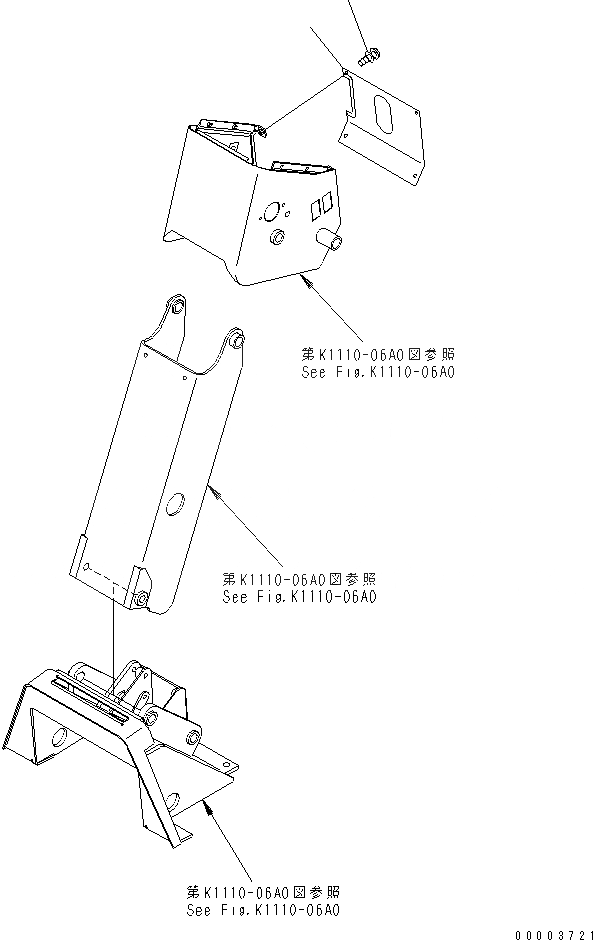 第K1110-06A0図参照
See Fig.K1110-06A0

第K1110-06A0図参照
See Fig.K1110-06A0

第K1110-06A0図参照
See Fig.K1110-06A0

00003721