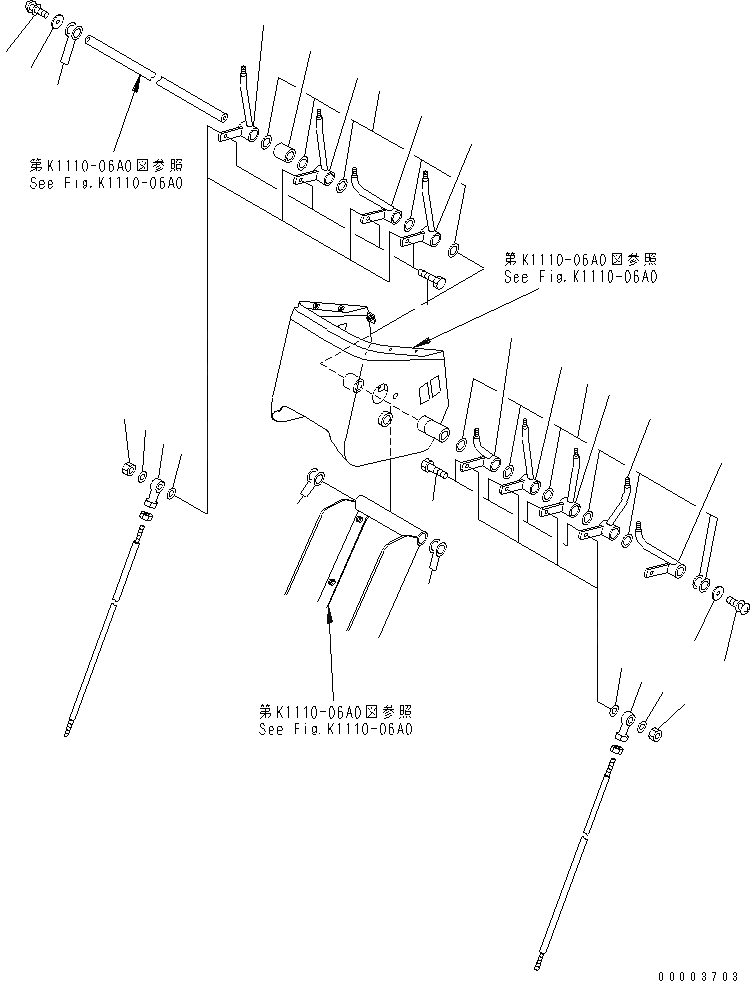 第K1110-06A0図参照
See Fig.K1110-06A0

第K1110-06A0図参照
See Fig.K1110-06A0

第K1110-06A0図参照
See Fig.K1110-06A0

00003703