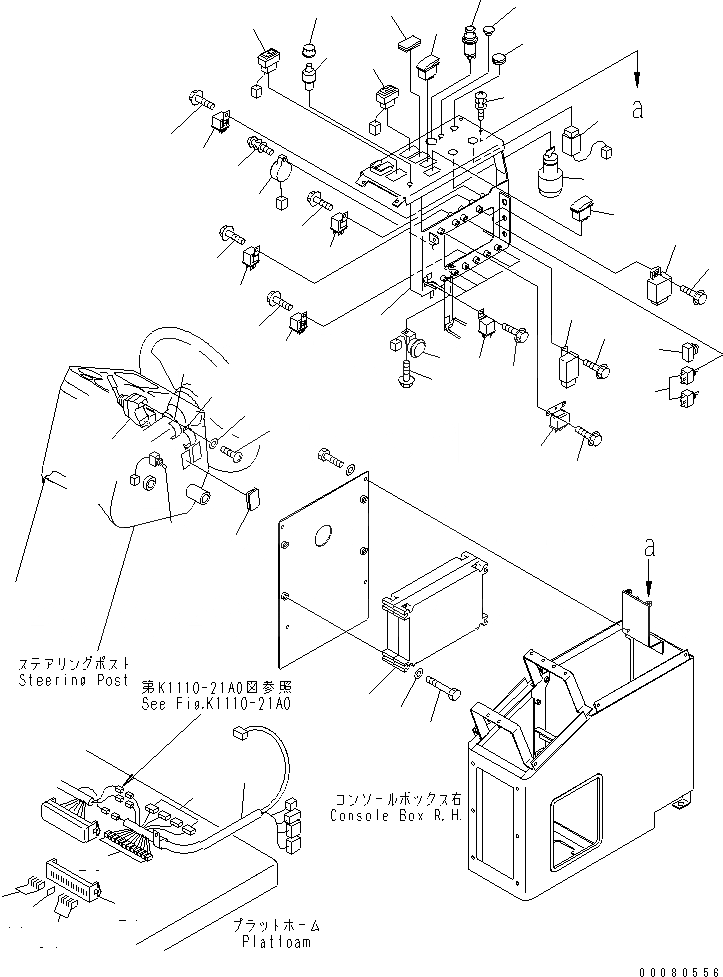 a

a

ステアリングポスト
Steering Post

第K1110-21A0図参照
See Fig.K1110-21A0

コンソールボックス右
Console Box R.H.

プラットホーム
Platfoam

00080556