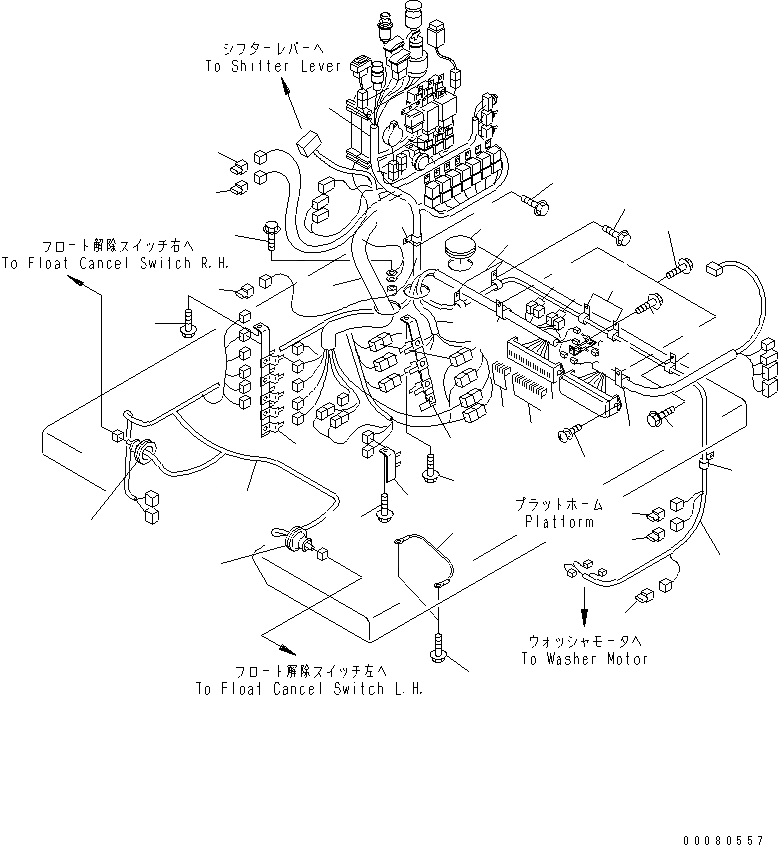 シフターレバーへ
To Shifter Lever

フロート解除スイッチ右へ
To Float Cancel Switch R.H.

プラットホーム
Platform

ウォッシャモータへ
To Washer Motor

フロート解除スイッチ左へ
To Float Cancel Switch L.H.

00080557