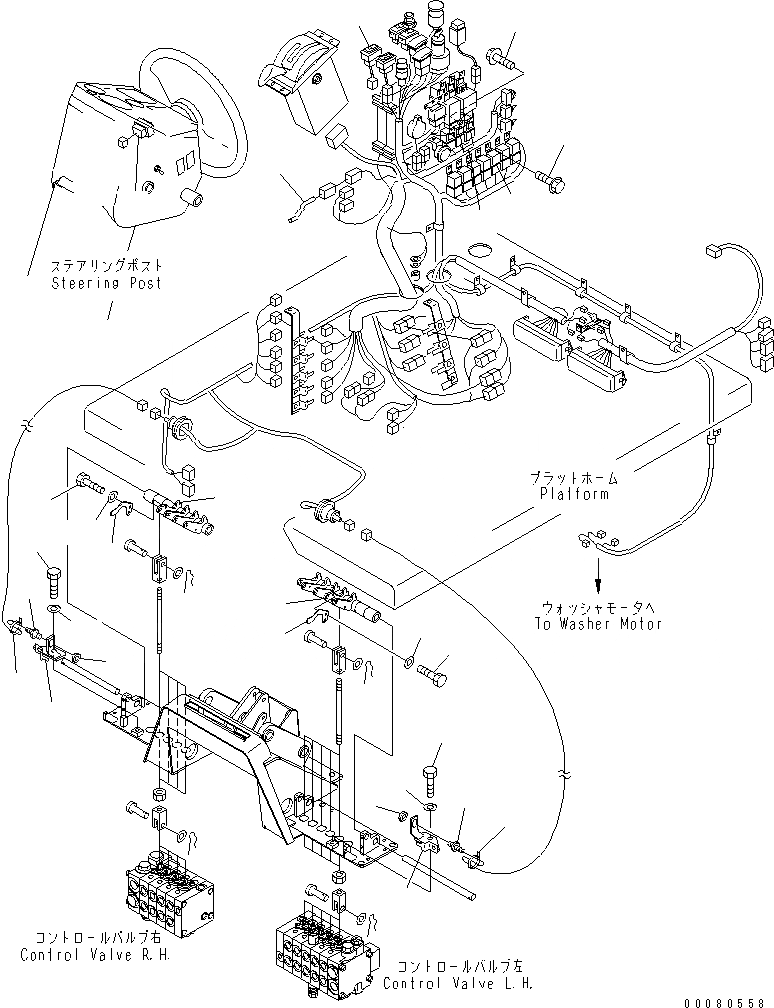 ステアリングポスト
Steering Post

プラットホーム
Platform

ウォッシャモータへ
To Washer Motor

コントロールバルブ右
Control Valve R.H.

コントロールバルブ左
Control Valve L.H.

00080558