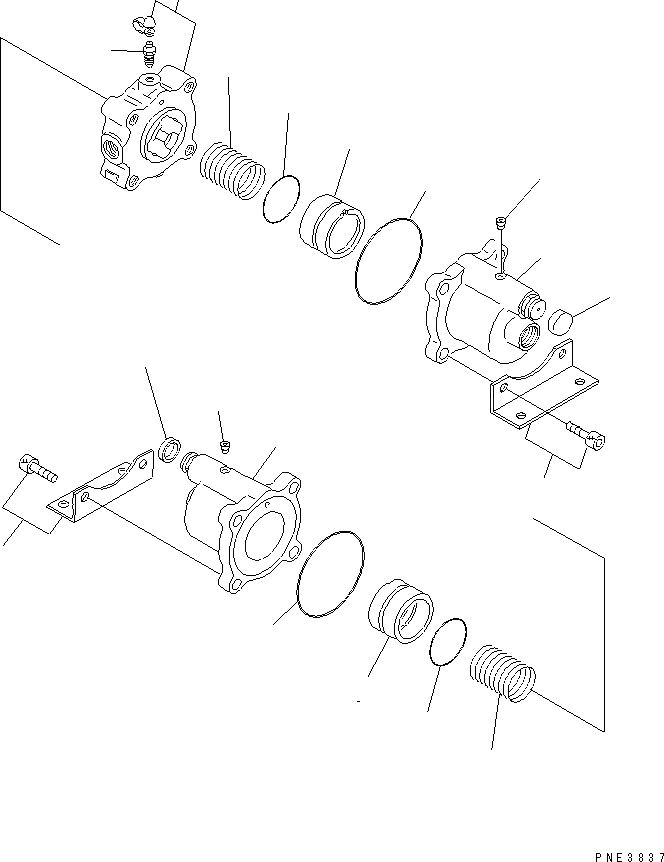 PNE3837