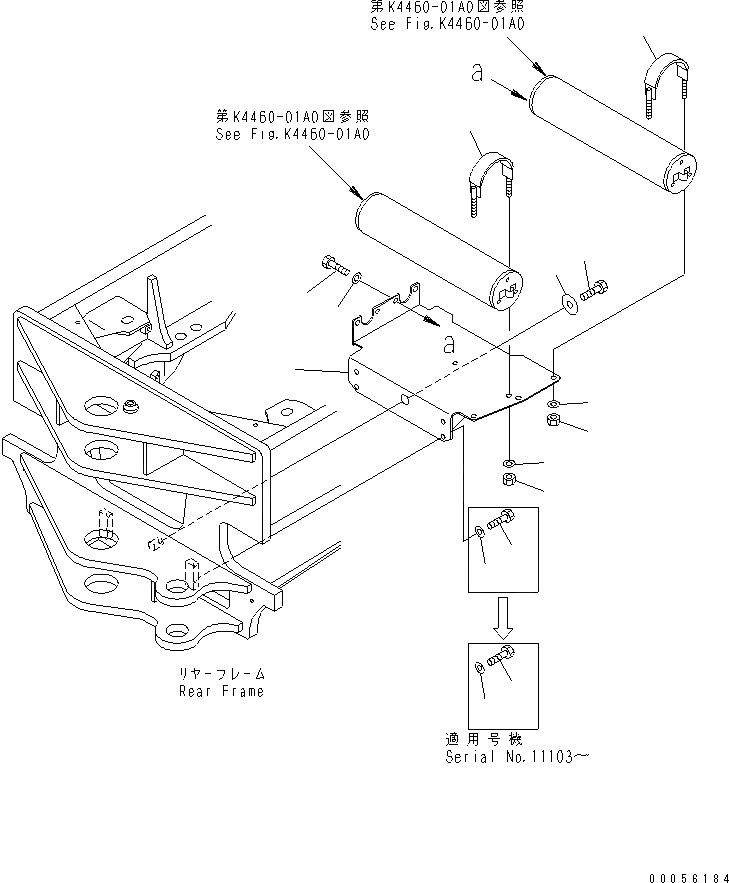 第K4460-01A0図参照
See Fig.K4460-01A0

a

第K4460-01A0図参照
See Fig.K4460-01A0

a

リヤーフレーム
Rear Frame

適用号機
Serial No.11103～

00056184