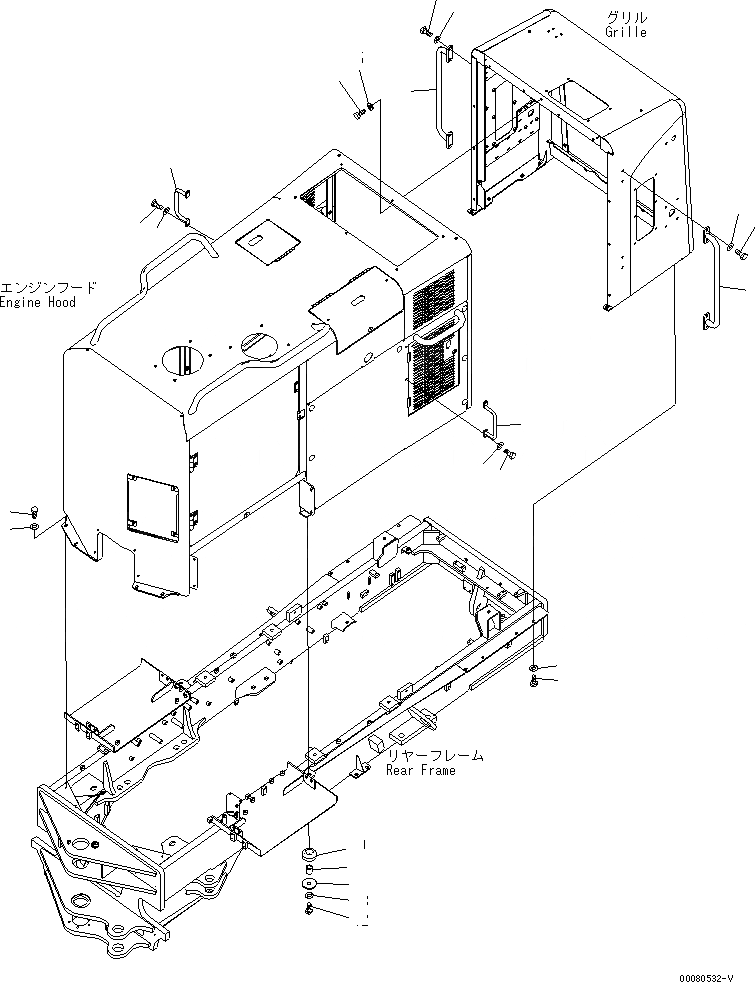 グリル
Grille

エンジンフード
Engine Hood

リヤーフレーム
Rear Frame

00080532-V