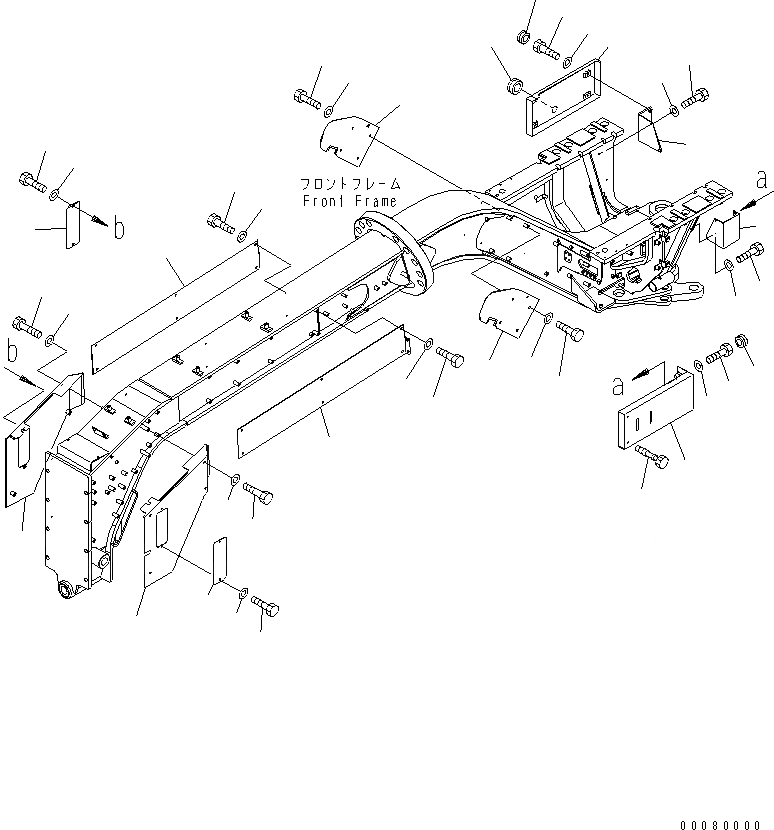 フロントフレーム
Front Frame

a

b

b

a

00080000