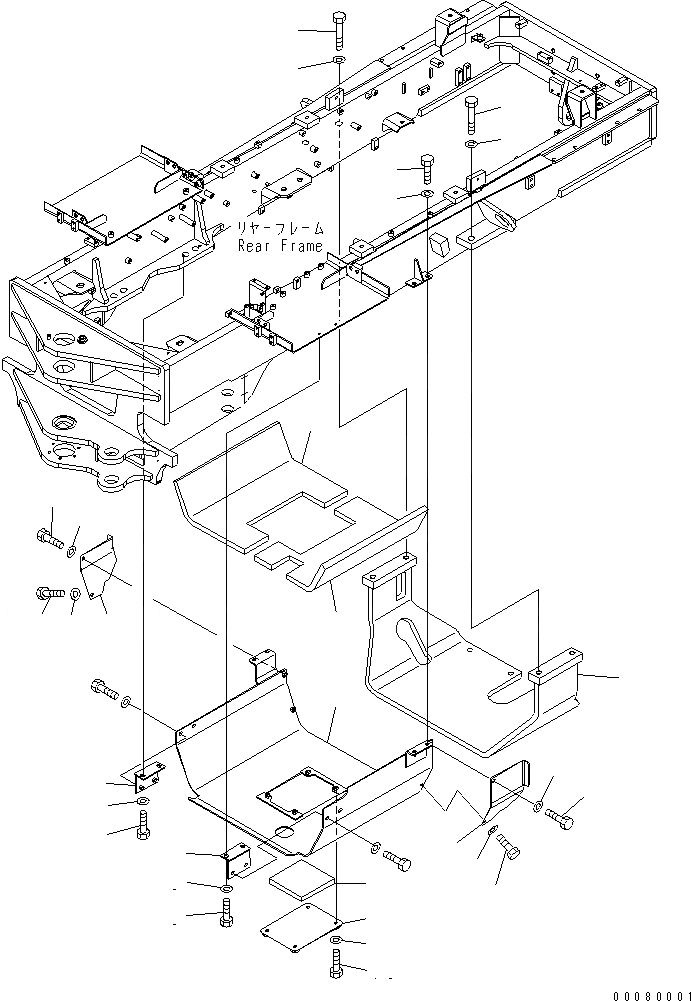 リヤーフレーム
Rear Frame

00080001