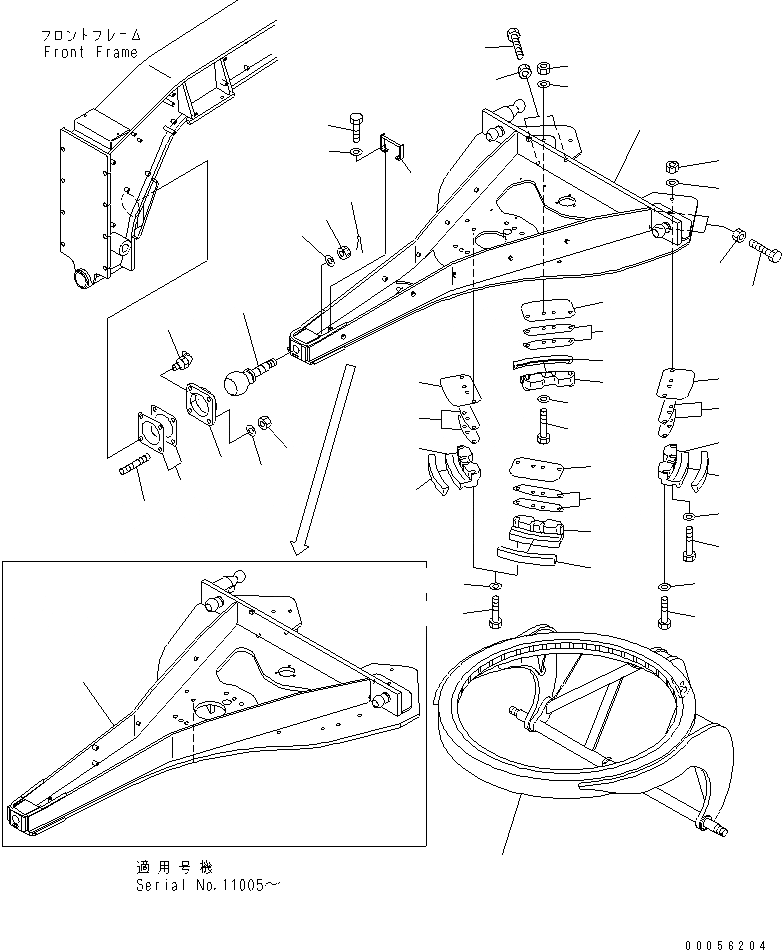 フロントフレーム
Front Frame

適用号機
Serial No.11005～

00056204