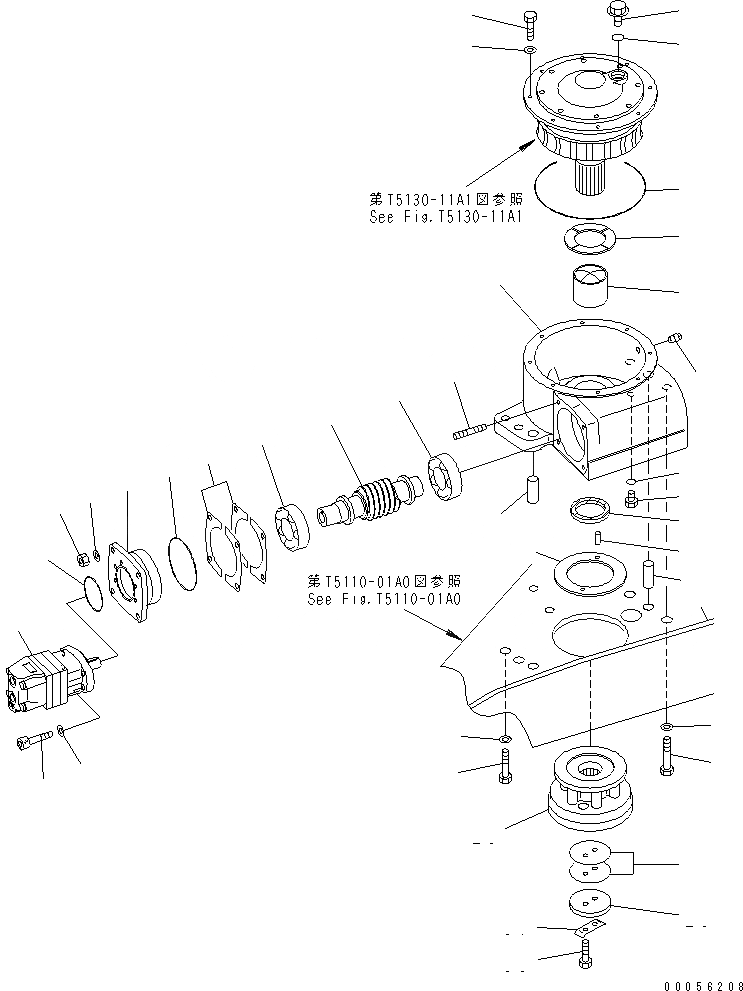 第T5130-11A1図参照
See Fig.T5130-11A1

第T5110-01A0図参照
See Fig.T5110-01A0

00056208