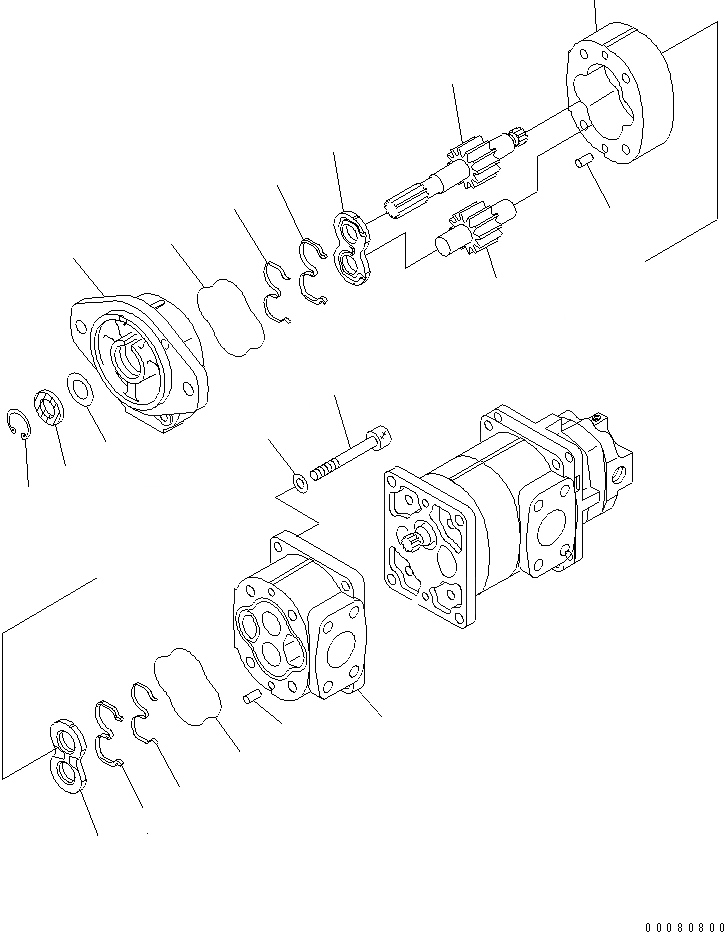 00080800