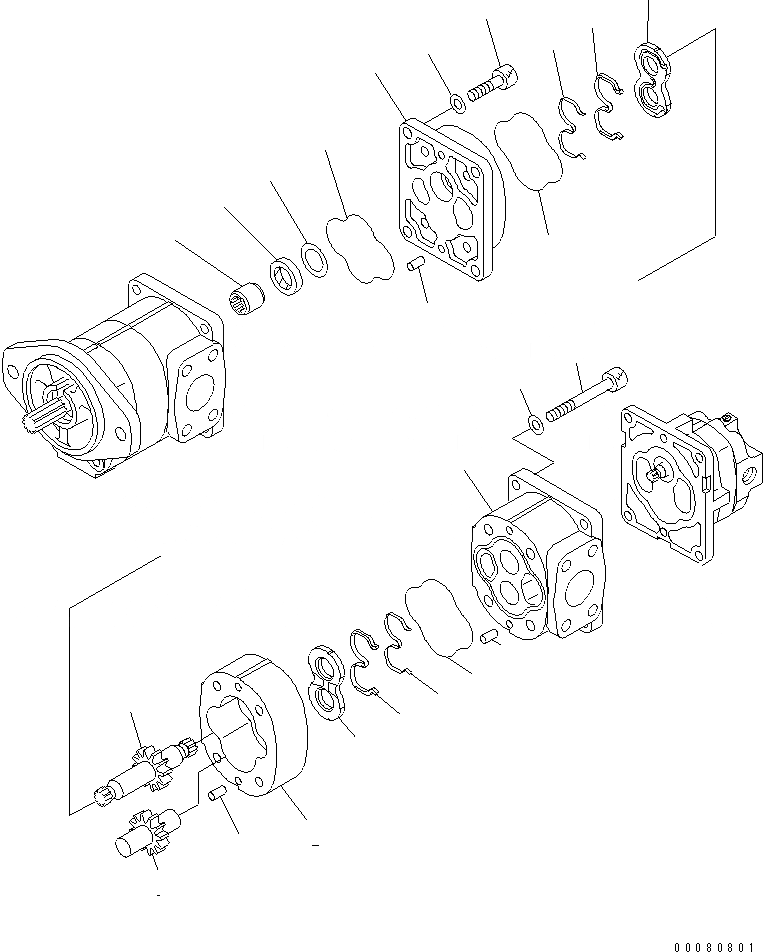 00080801