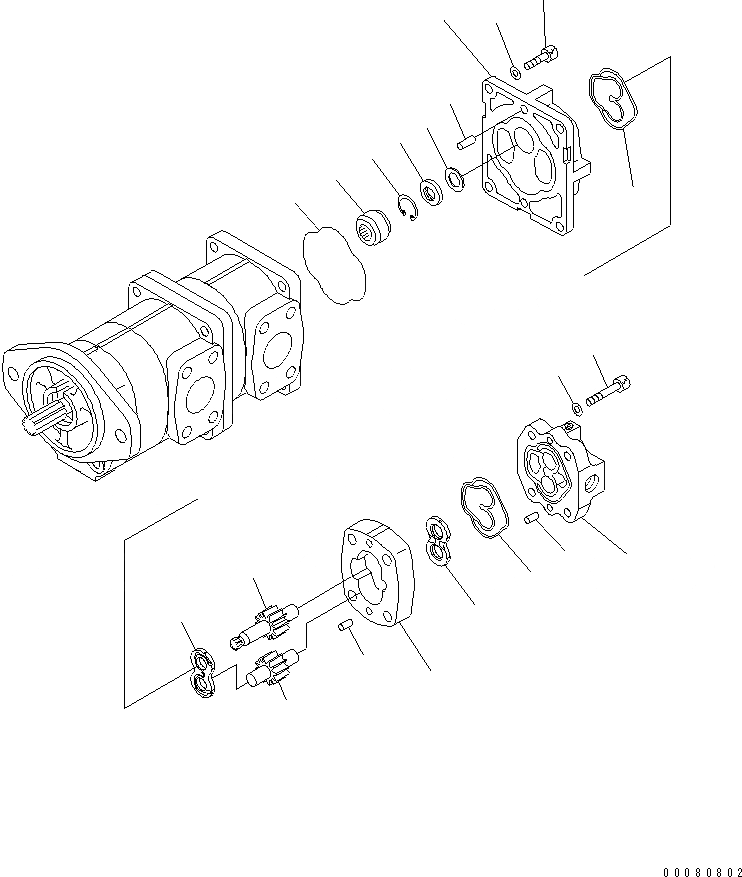 00080802