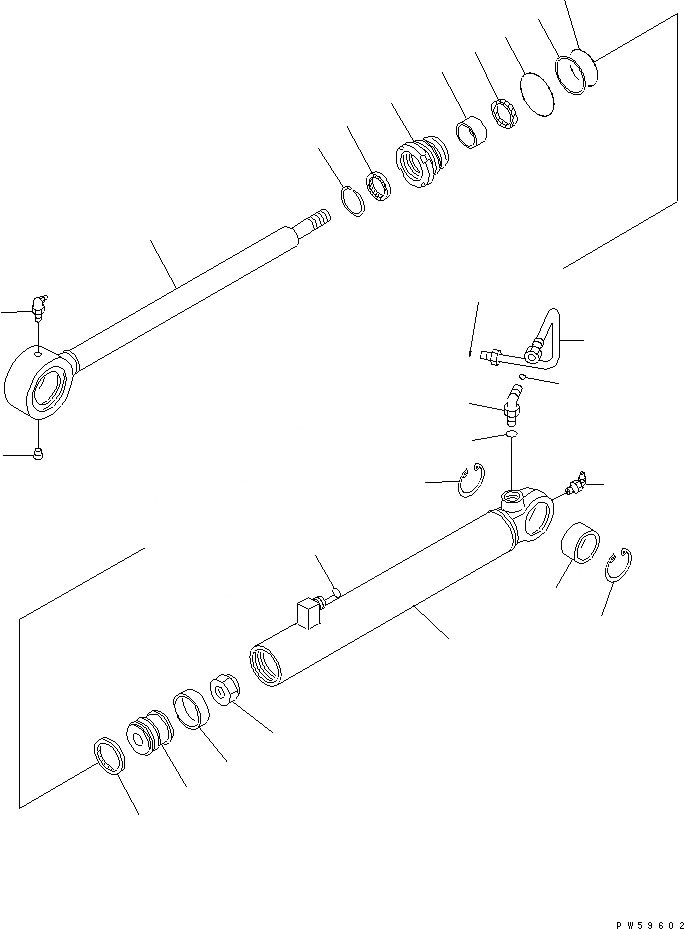 PW59602