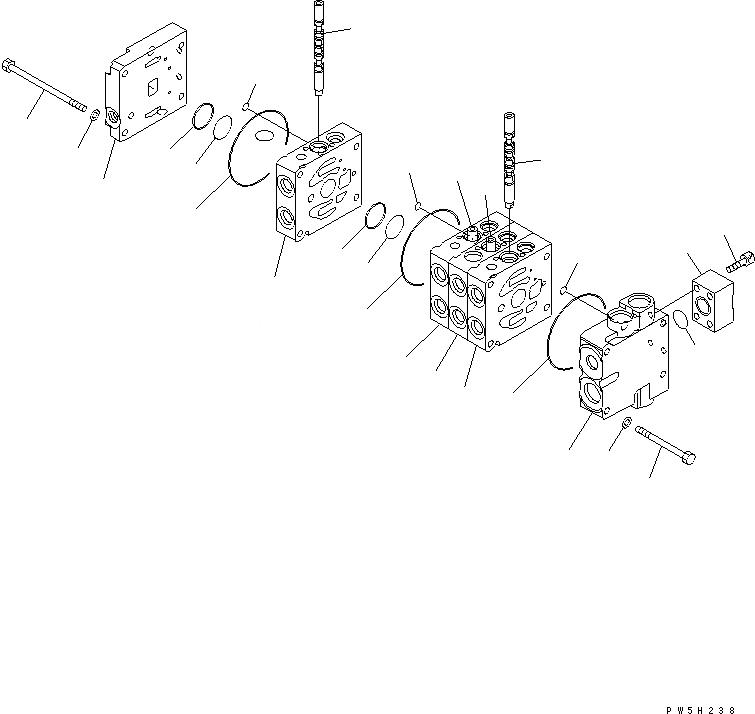 PW5H238