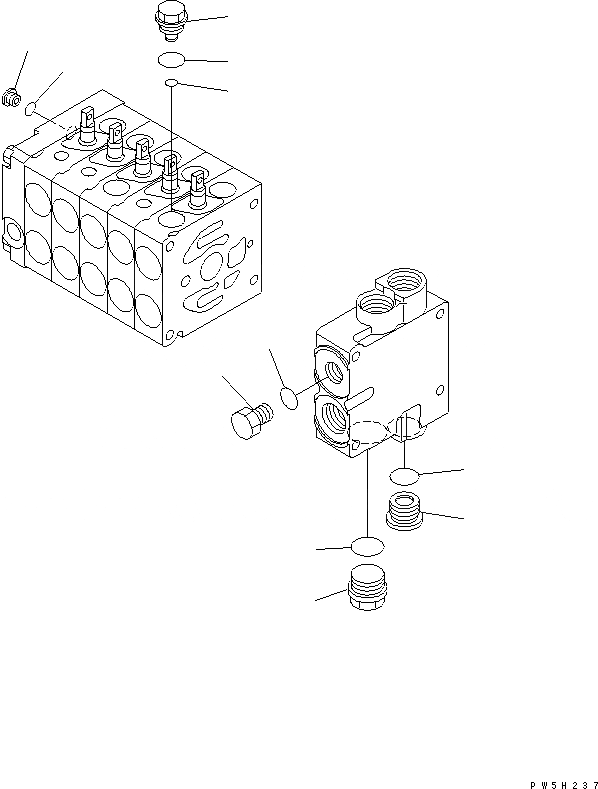 PW5H237