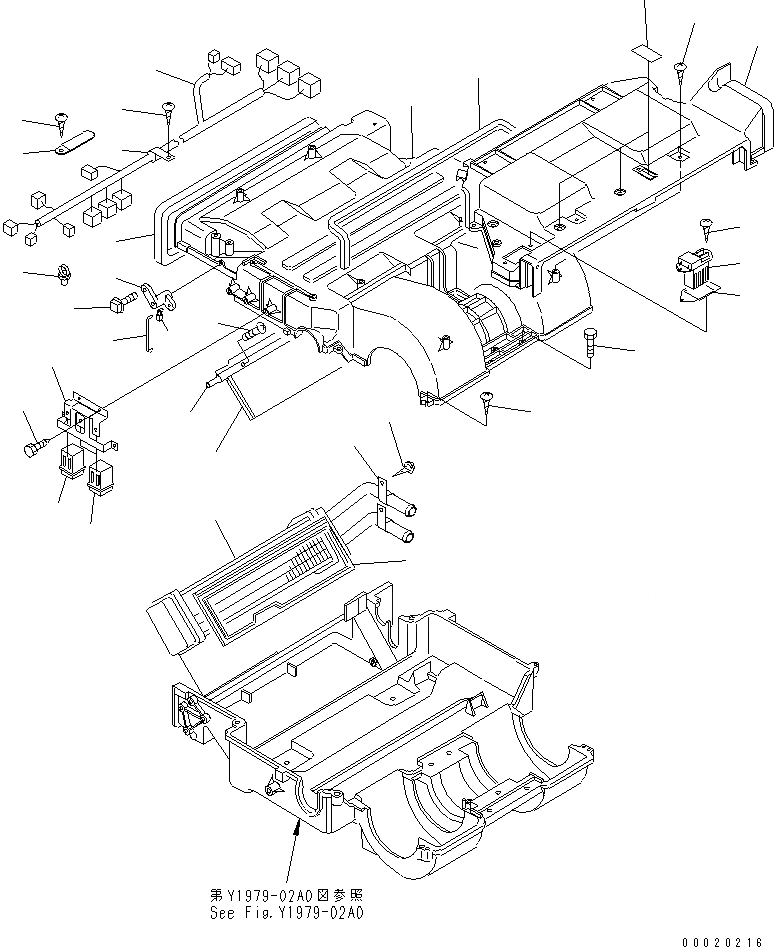 第Y1979-02A0図参照
See Fig.Y1979-02A0

00020216