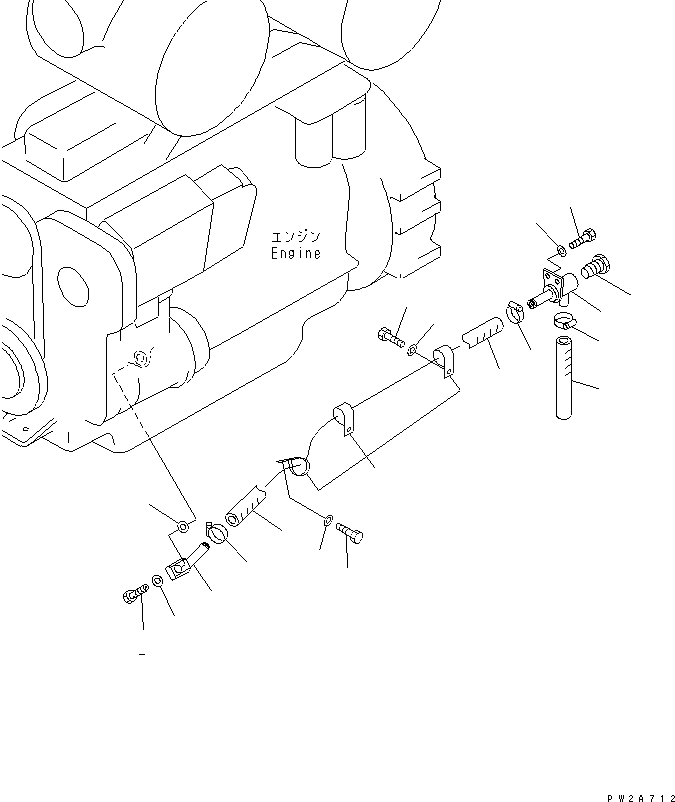 エンジン
Engine

PW2A712