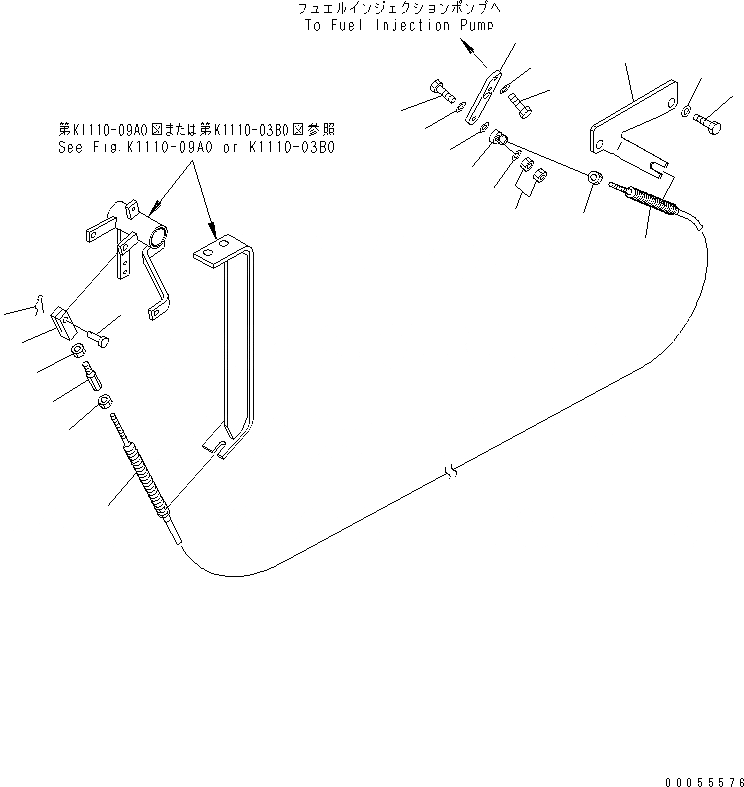 フュエルインジェクションポンプへ
To Fuel Injection Pump

第K1110-09A0図または第K1110-03B0図参照
See Fig.K1110-09A0 or K1110-03B0

00055576