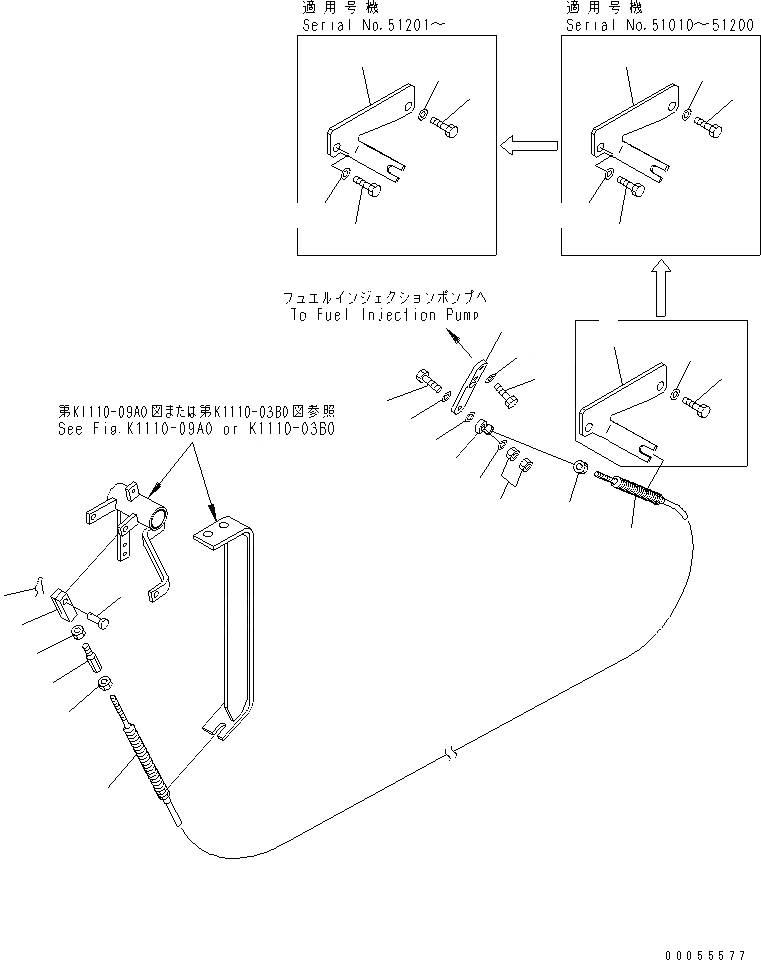 適用号機
Serial No.51201~

適用号機
Serial No.51010~51200

フュエルインジェクションポンプへ
To Fuel Injection Pump

第K1110-09A0図または第K1110-03B0図参照
See Fig.K1110-09A0 or K1110-03B0

00055577