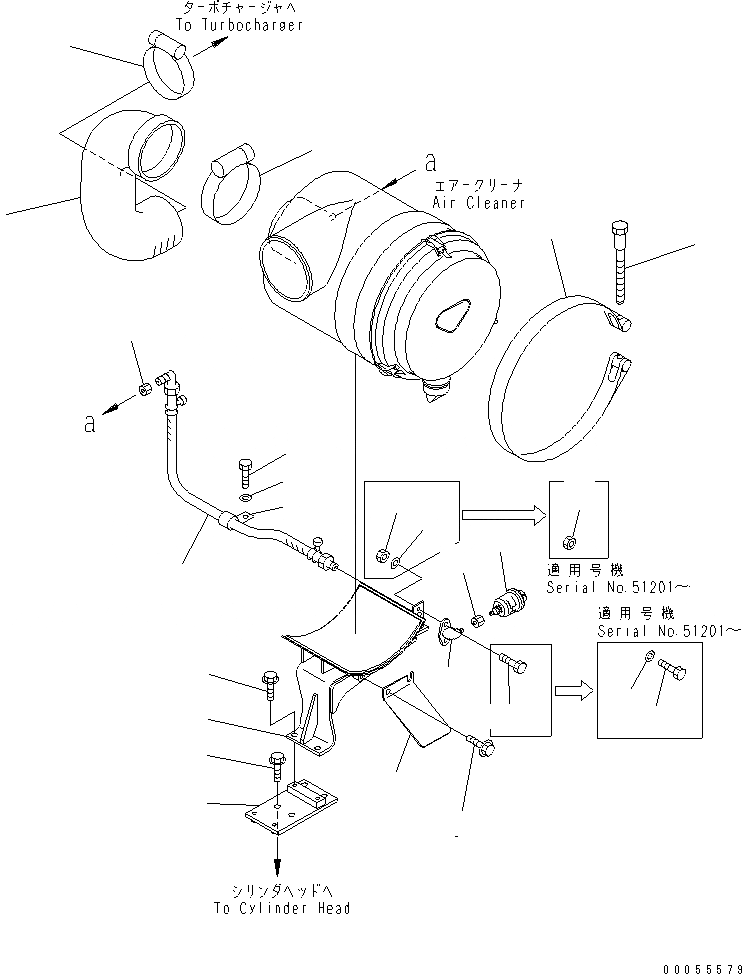 ターボチャージャへ
To Turbocharger

a
エアークリーナ
Air Cleaner

a

適用号機
Serial No.51201～

適用号機
Serial No.51201～

シリンダヘッドへ
To Cylinder Head

00055579