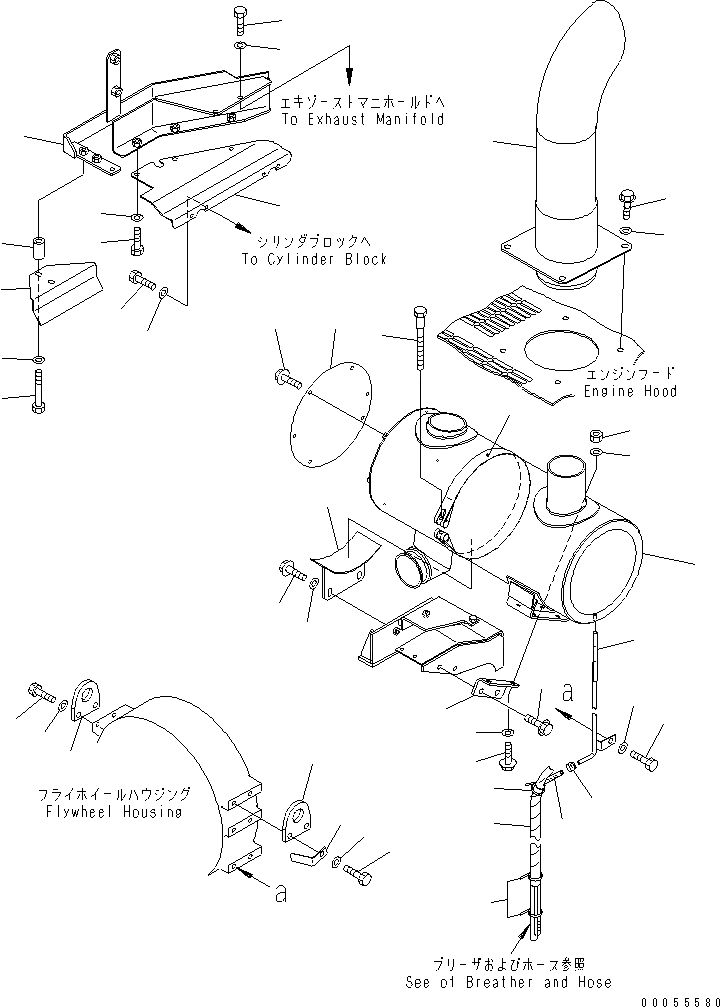 エキゾーストマニホールドへ
To Exhaust Manifold

シリンダブロックへ
To Cylinder Block

エンジンフード
Engine Hood

a

フライホイールハウジング
Flywheel Housing

a

ブリーザおよびホース参照
See of Breather and Hose

00055580