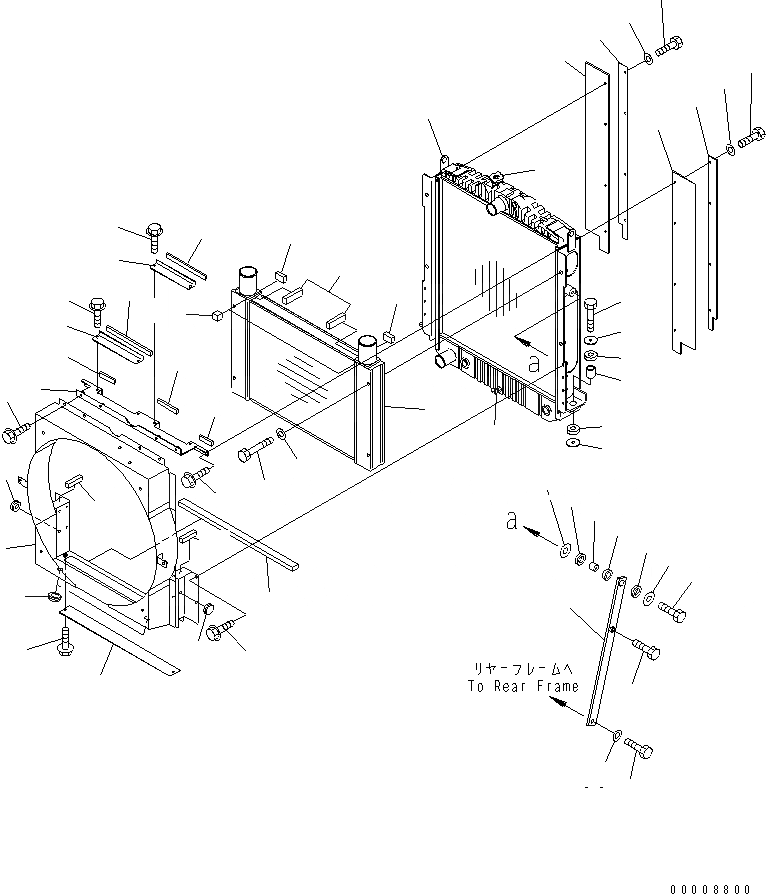 a

a

リヤーフレームへ
To Rear Frame

00008800