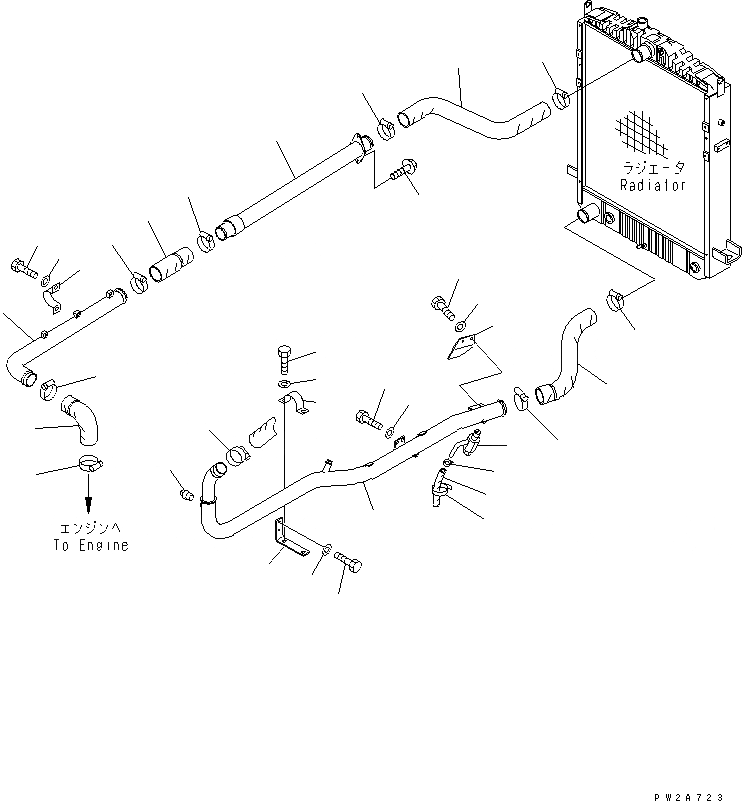 ラジエータ
Radiator

エンジンへ
To Engine

PW2A723