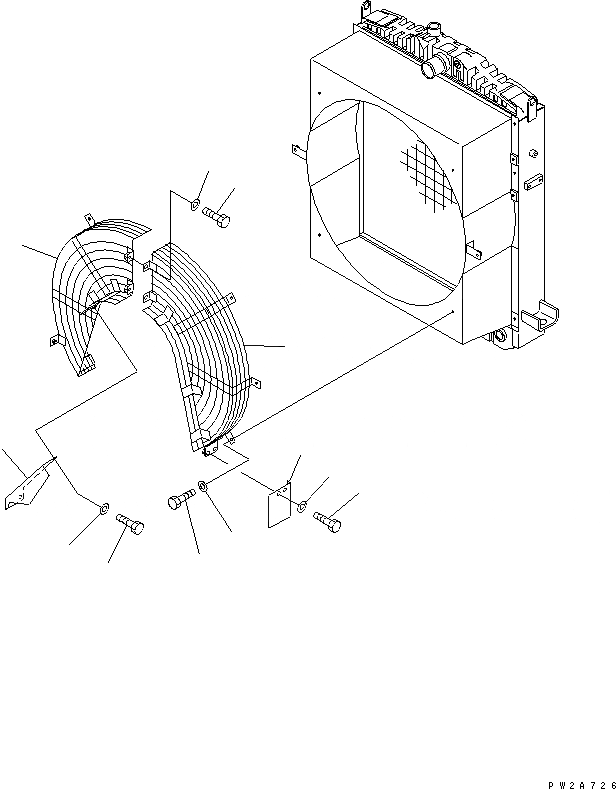 PW2A726