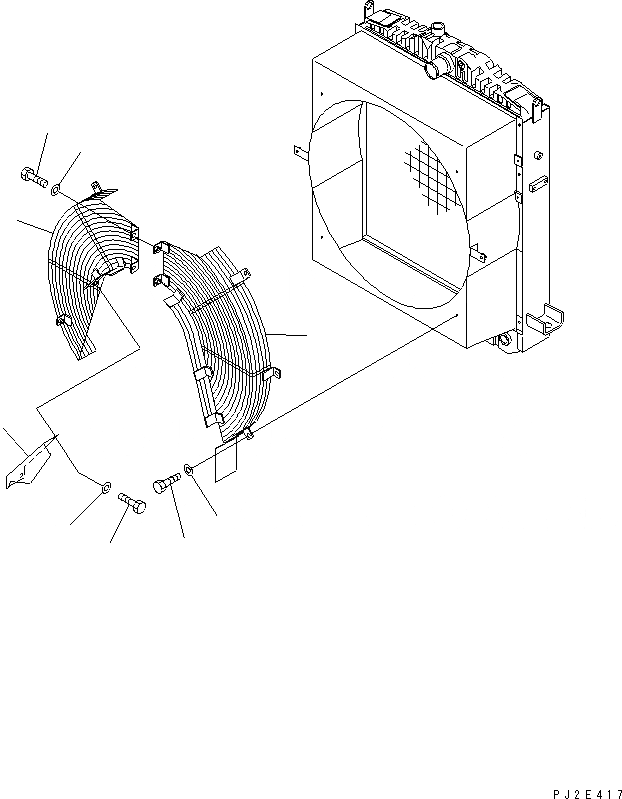 PJ2E417