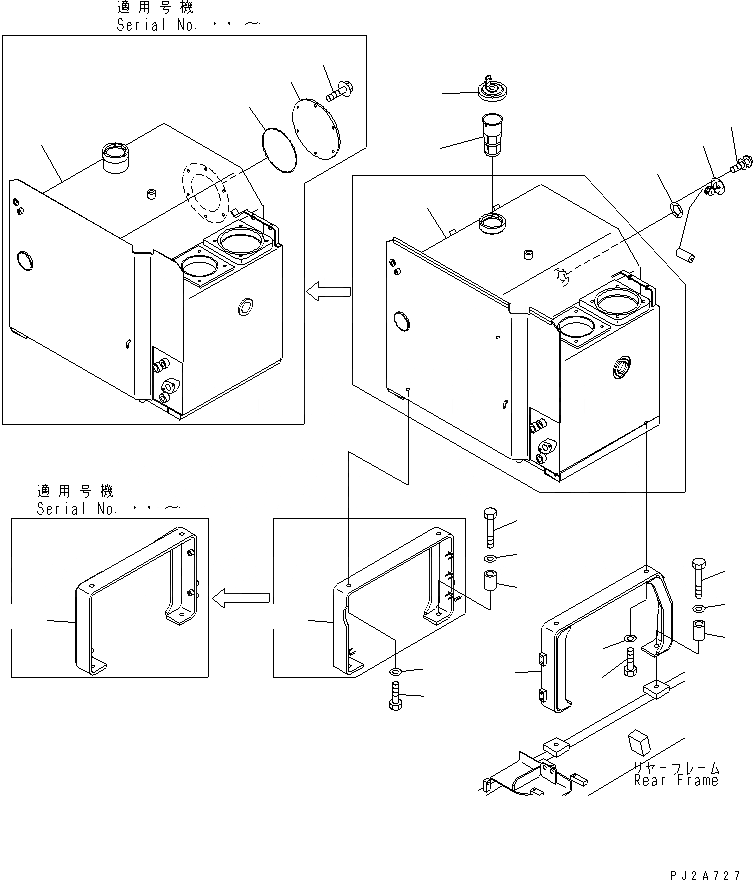 適用号機
Serial No. ・・～

適用号機
Serial No. ・・～

リヤーフレーム
Rear Frame

PJ2A727