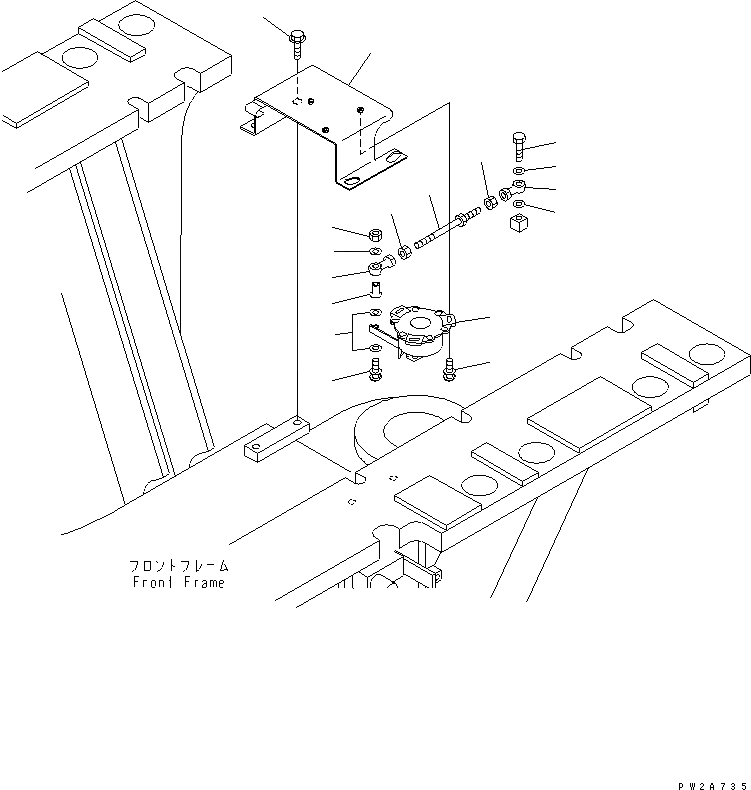 フロントフレーム
Front Frame

PW2A735