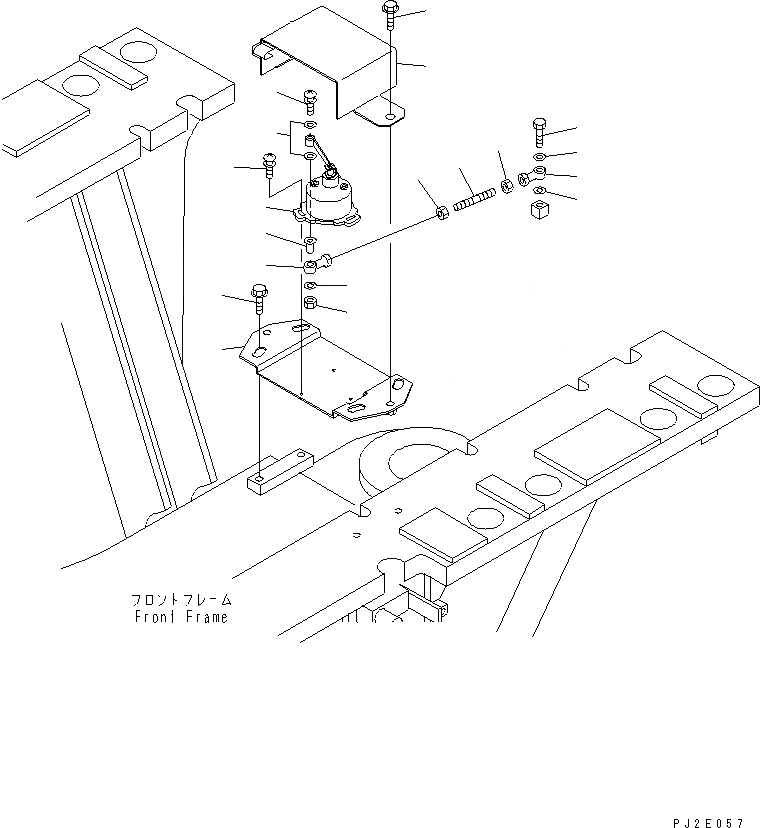 フロントフレーム
Front Frame

PJ2E057