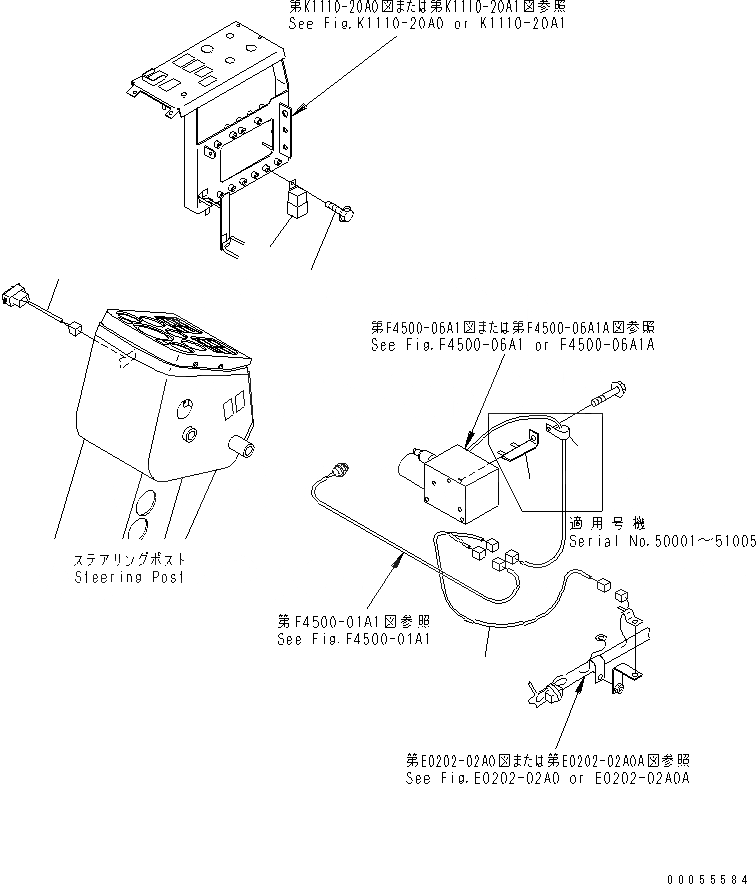 第K1110-20A0図または第K1110-20A1図参照
See Fig.K1110-20A0 or K1110-20A1

第F4500-06A1図または第F4500-06A1A図参照
See Fig.F4500-06A1 or F4500-06A1A

適用号機
Serial No.50001～51005

ステアリングポスト
Steering Post

第F4500-01A1図参照
See Fig.F4500-01A1

第E0202-02A0図または第E0202-02A0A図参照
See Fig.E0202-02A0 or E0202-02A0A

00055584