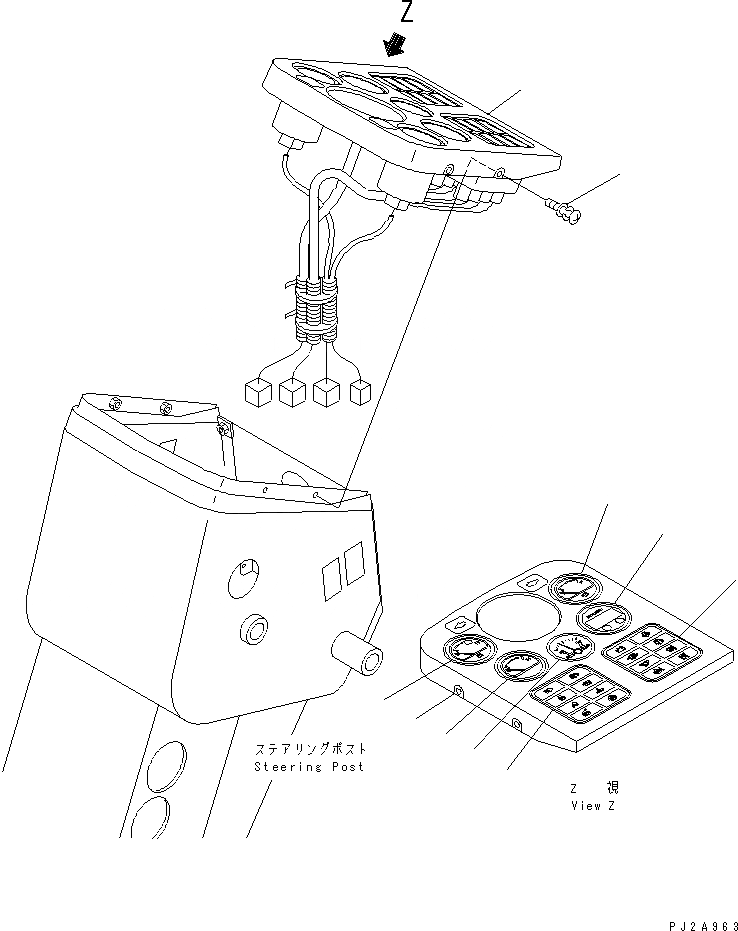 Z

ステアリングポスト
Steering Post

Z 視
View Z

PJ2A963