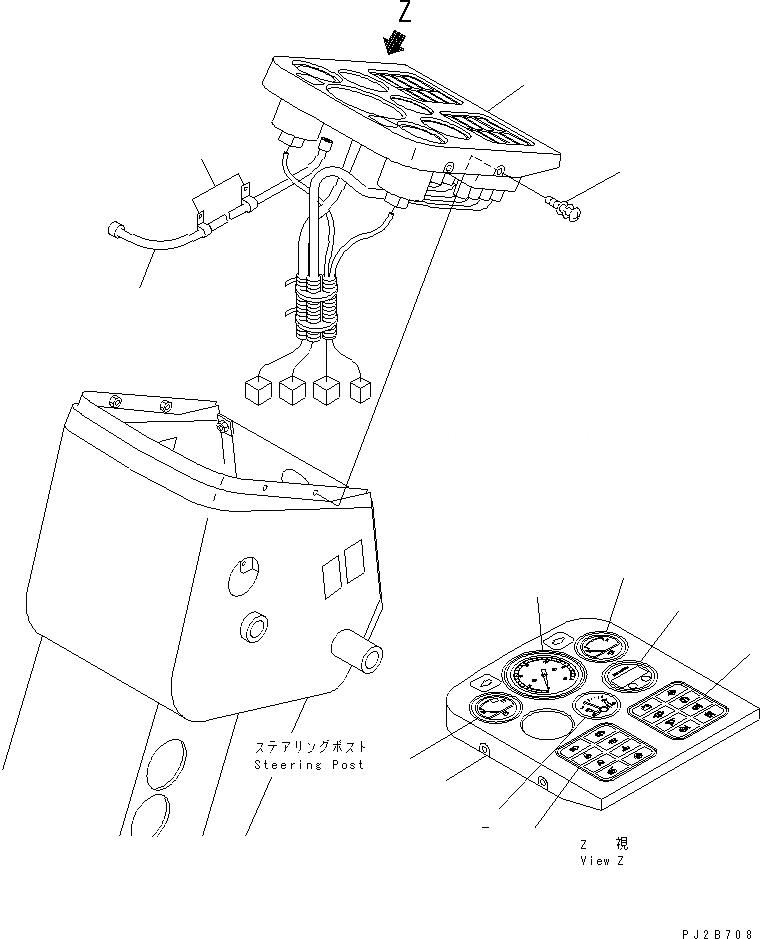 Z

ステアリングポスト
Steering Post

Z 視
View Z

PJ2B708