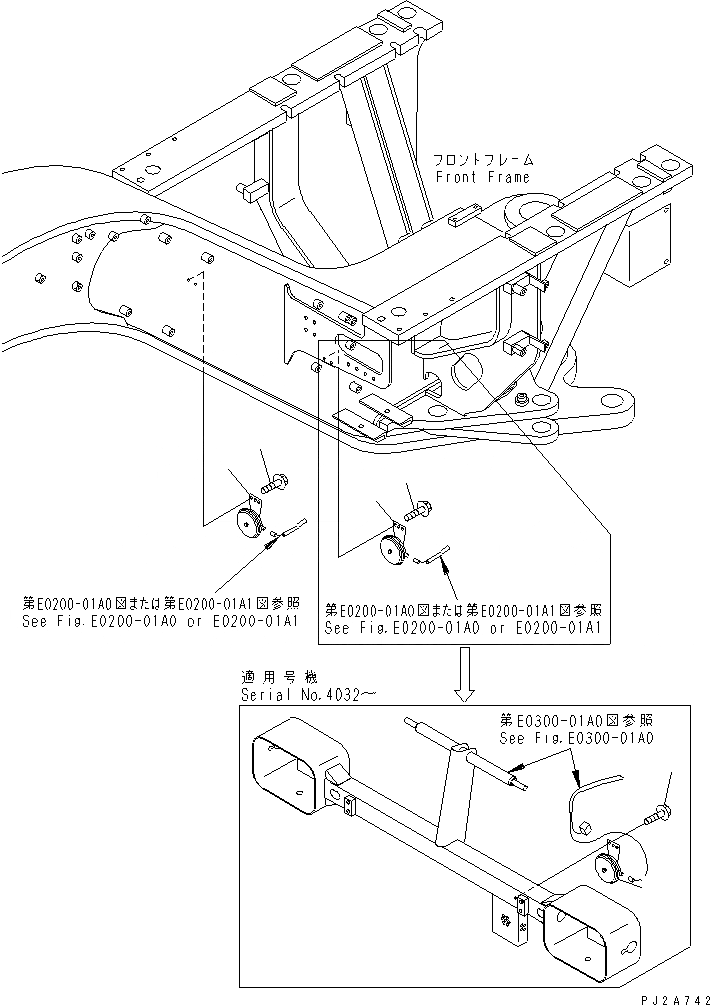 フロントフレーム
Front Frame

第E0200-01A0図または第E0200-01A1図参照
See Fig.E0200-01A0 or E0200-01A1

第E0200-01A0図または第E0200-01A1図参照
See Fig.E0200-01A0 or E0200-01A1

適用号機
Serial No.4032～

第E0300-01A0図参照
See Fig.E0300-01A0

PJ2A742