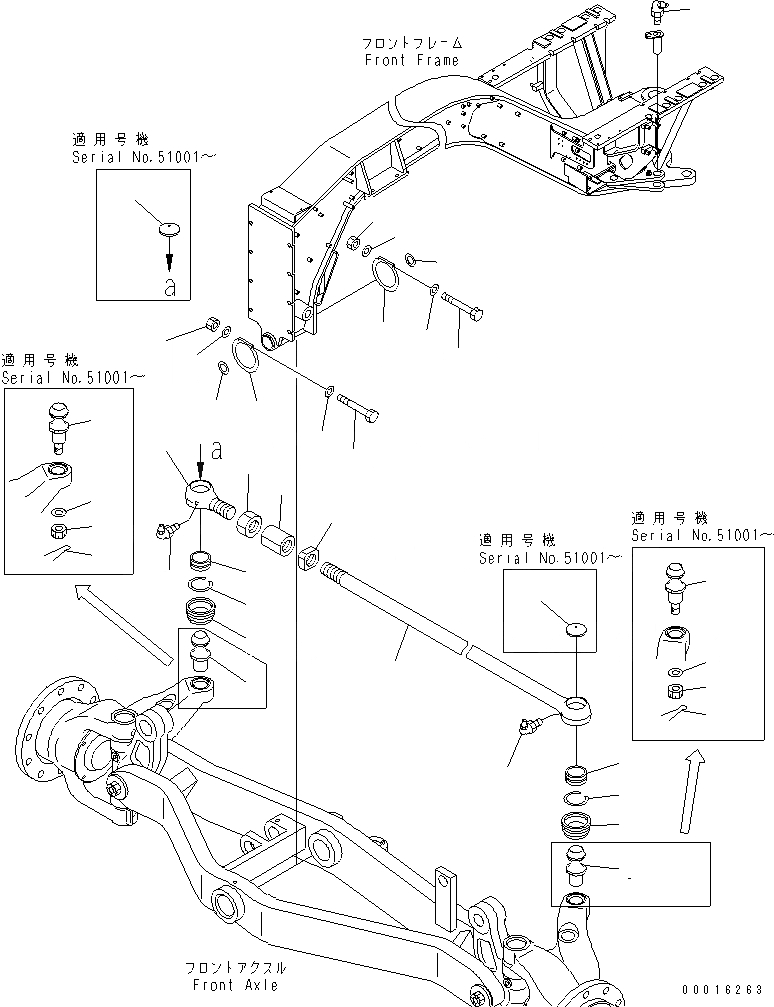 フロントフレーム
Front Frame

適用号機
Serial No.51001～

a

適用号機
Serial No.51001～

a

適用号機
Serial No.51001～

適用号機
Serial No.51001～

フロントアクスル
Front Axle

00016263