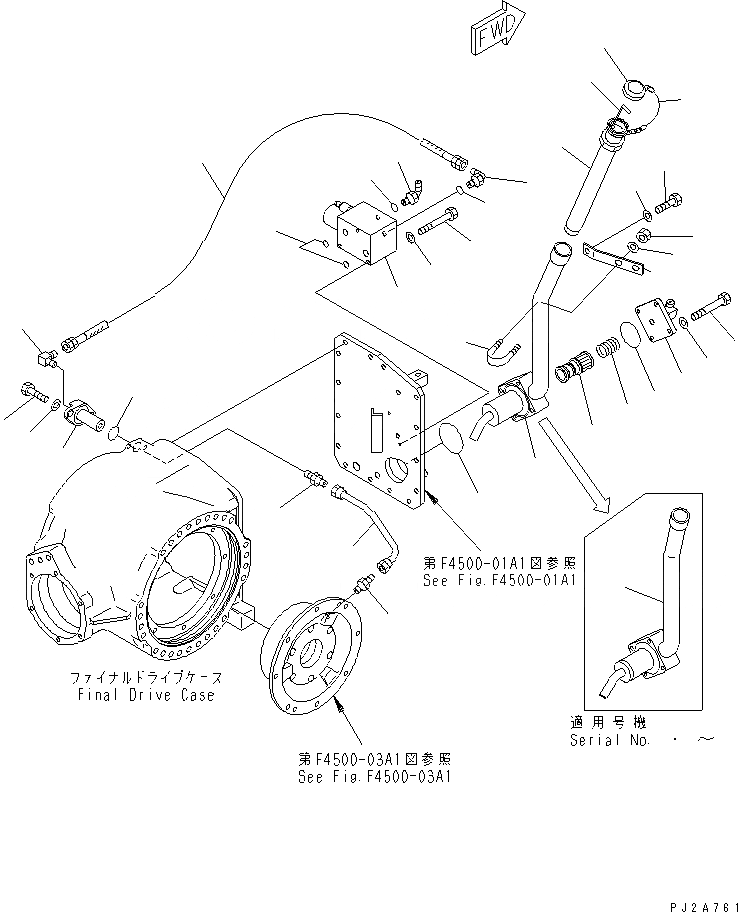 FWD

第F4500-01A1図参照
See Fig.F4500-01A1

ファイナルドライブケース
Final Drive Case

第F4500-03A1図参照
See Fig.F4500-03A1

適用号機
Serial No. ・ ~

PJ2A761