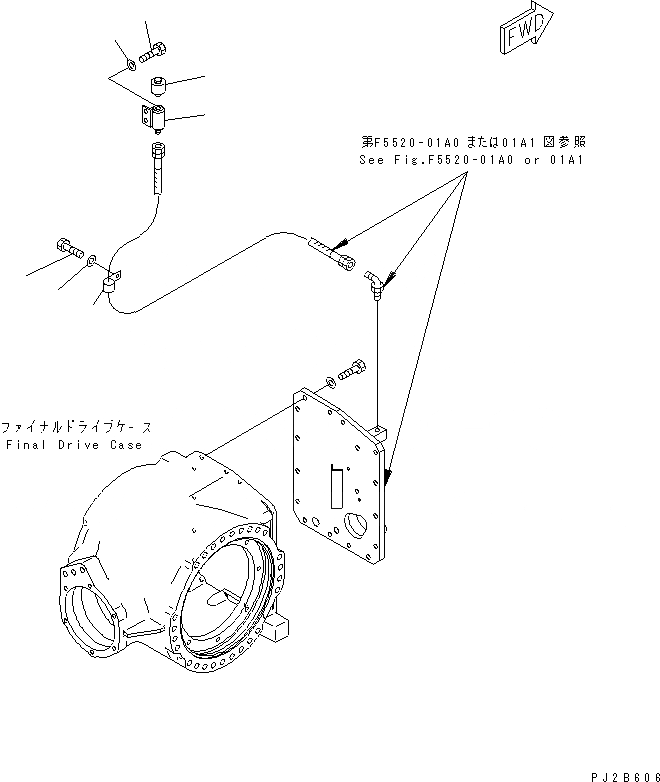 FWD

第F5520-01A0 または01A1 図参照
See Fig.F5520-01A0 or 01A1

ファイナルドライブケース
Final Drive Case

PJ2B606