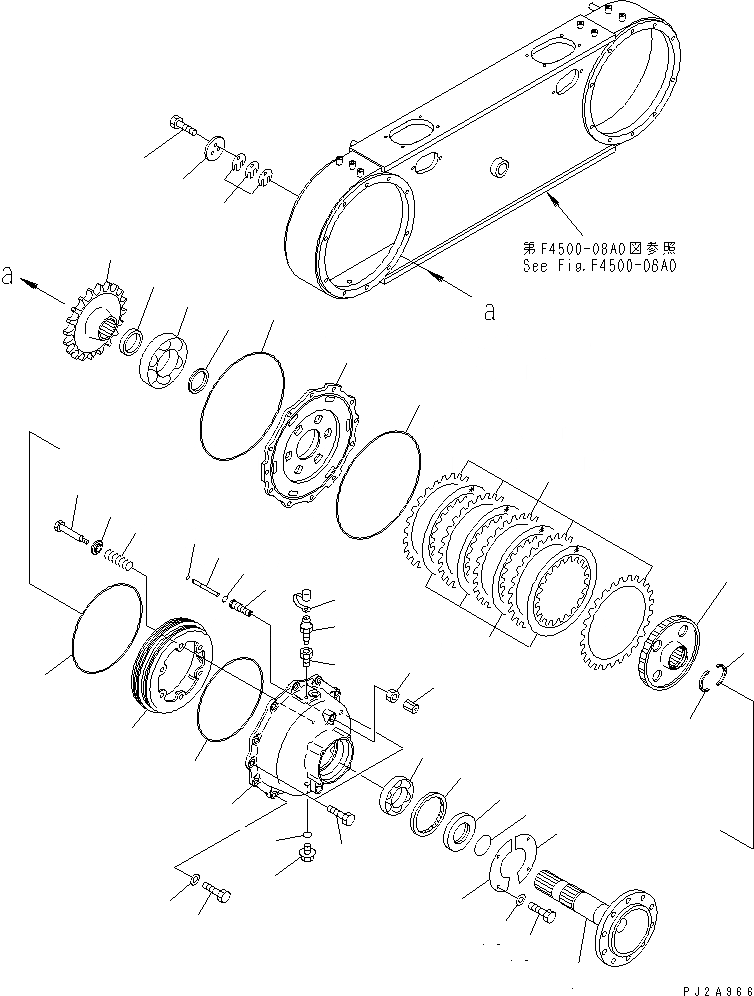 第F4500-08A0図参照
See Fig.F4500-08A0

a

a

PJ2A966