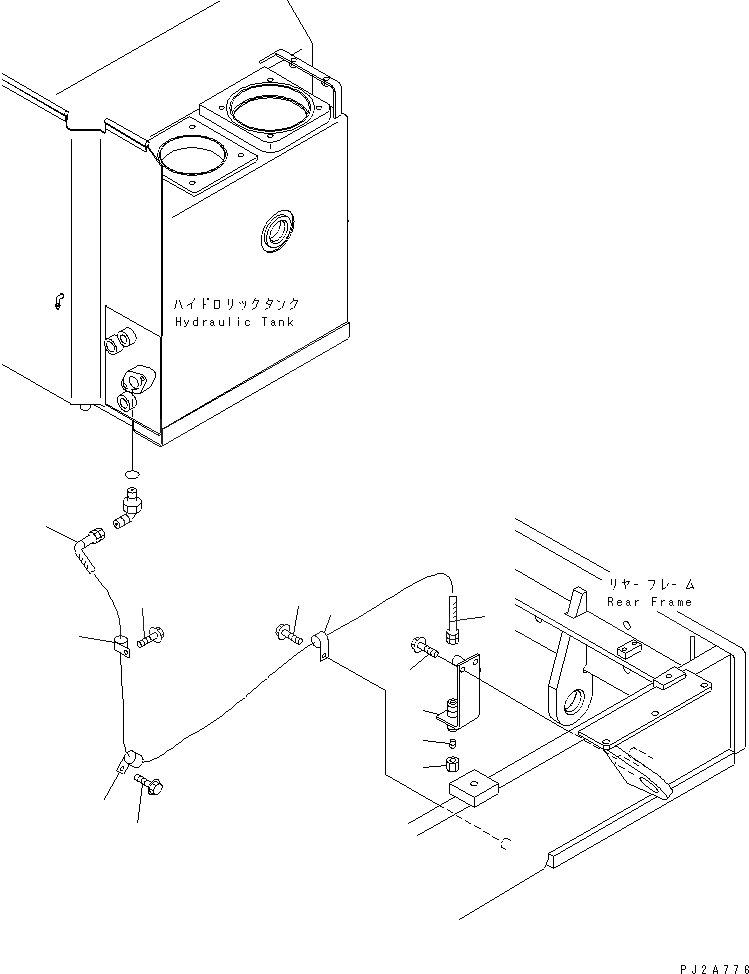 ハイドロリックタンク
Hydraulic Tank

リヤーフレーム
Rear Frame

PJ2A776