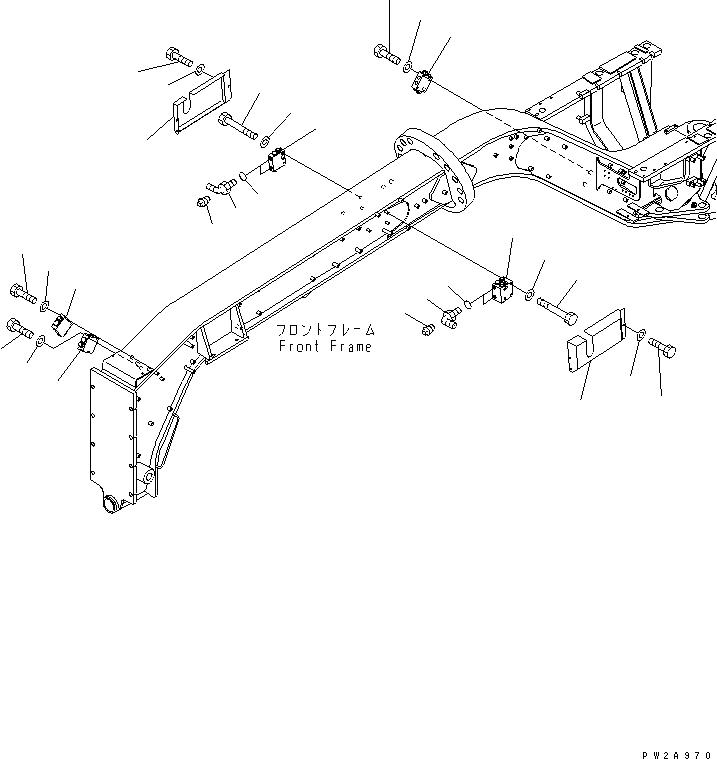 フロントフレーム
Front Frame

PW2A970