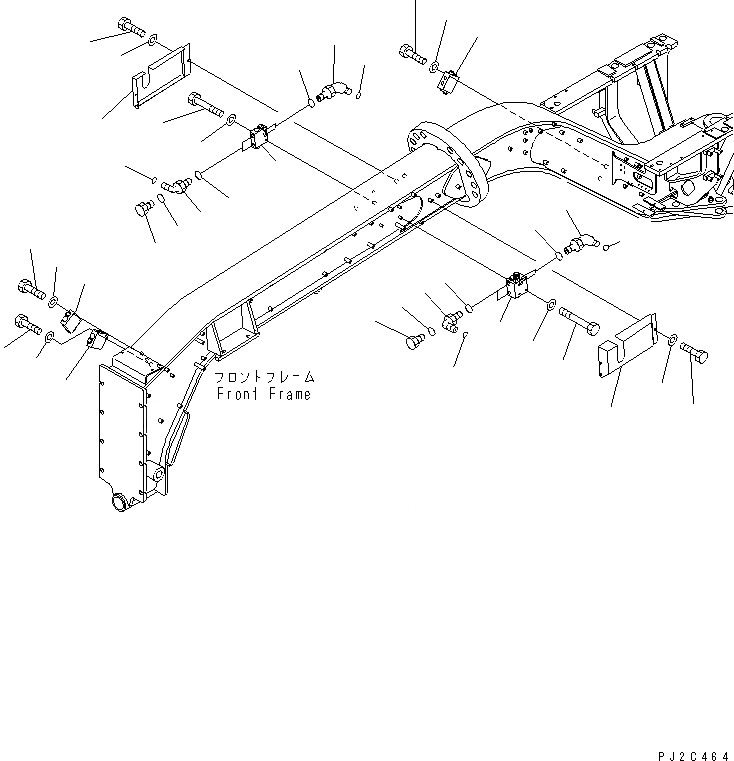 フロントフレーム
Front Frame

PJ2C464