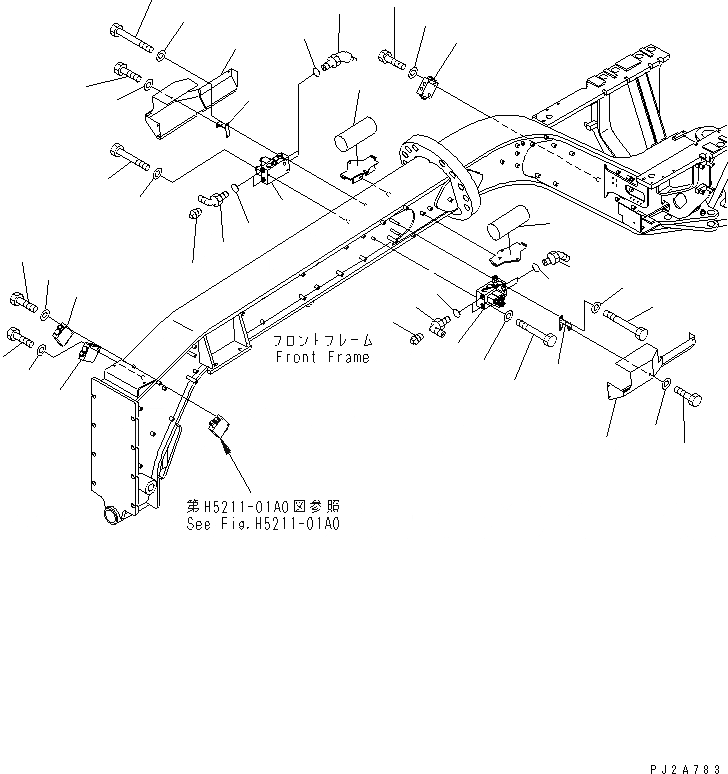 フロントフレーム
Front Frame

第H5211-01A0図参照
See Fig.H5211-01A0

PJ2A783