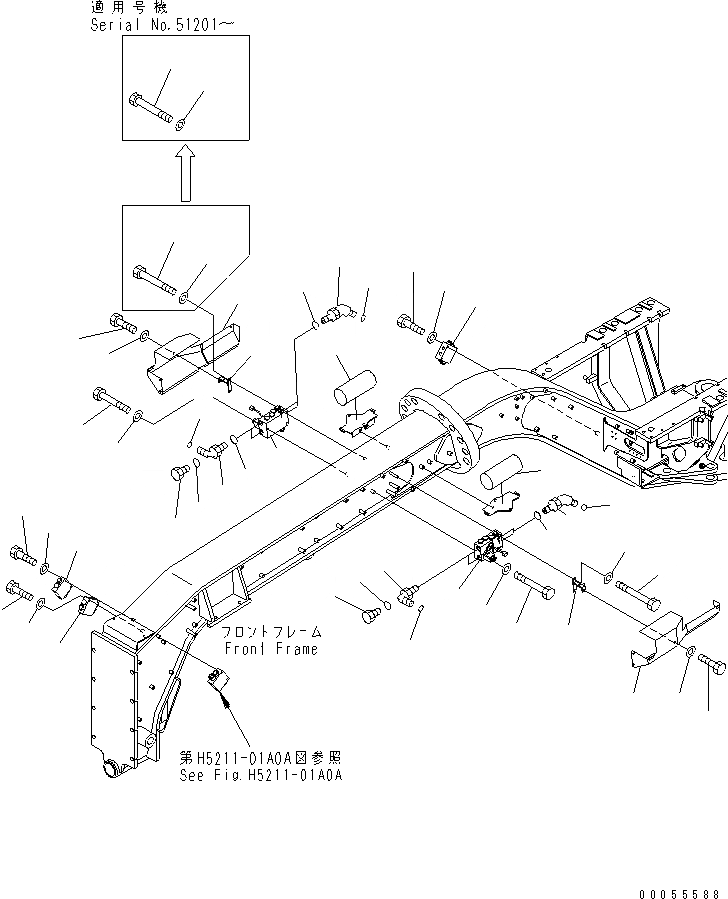 適用号機
Serial No.51201~

フロントフレーム
Front Frame

第H5211-01A0A図参照
See Fig.H5211-01A0A

00055588