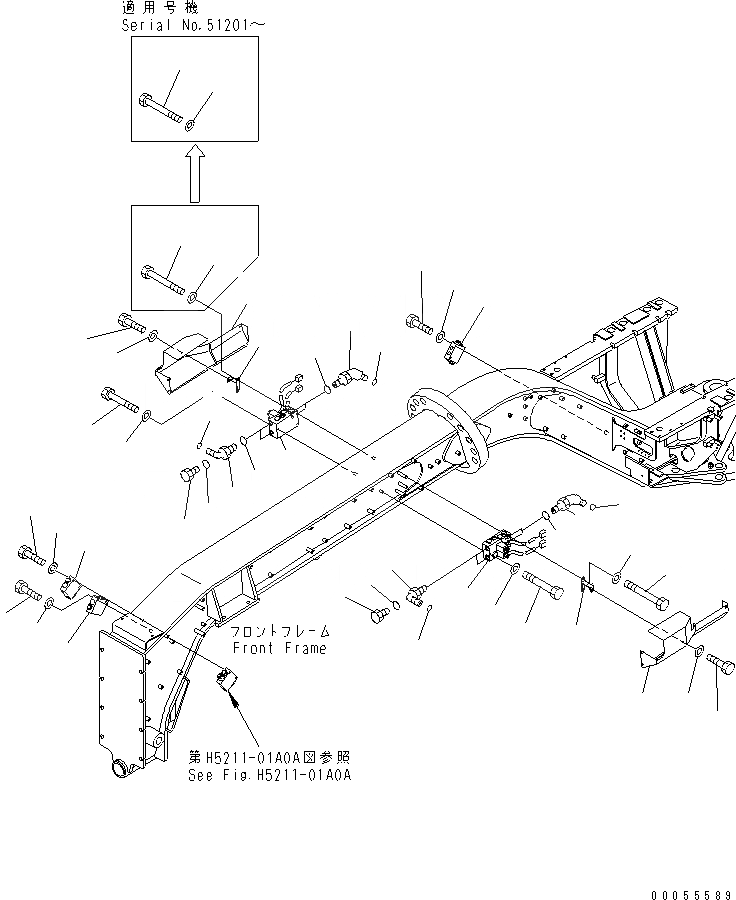 適用号機
Serial No.51201～

フロントフレーム
Front Frame

第H5211-01A0A図参照
See Fig.H5211-01A0A

00055589