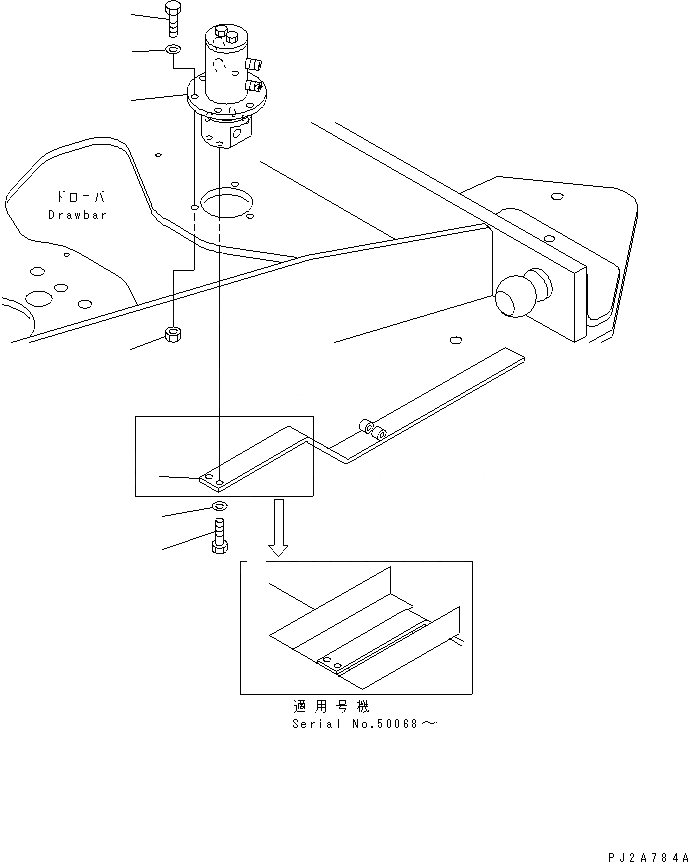 ドローバ
Drawbar

適用号機
Serial No.50068～

PJ2A784A