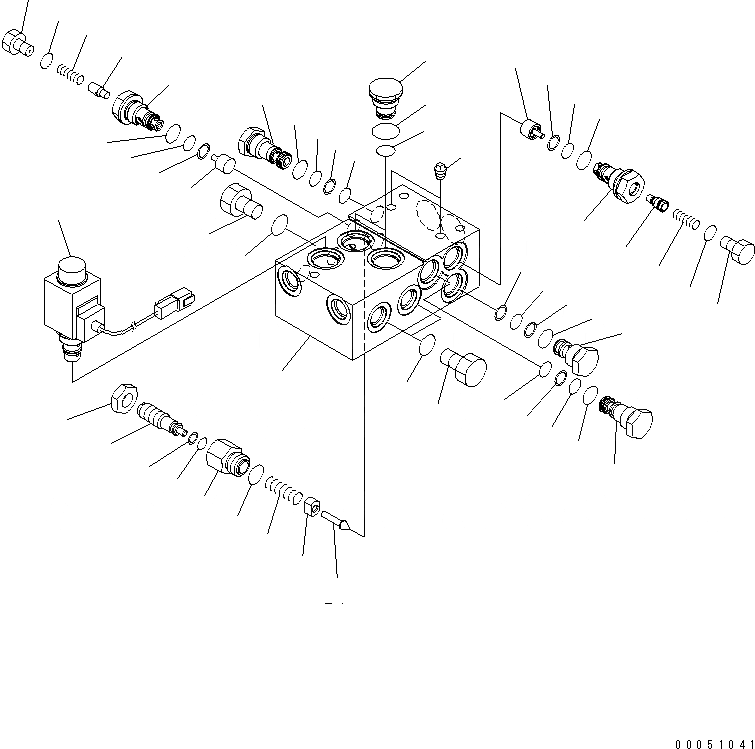 00051041