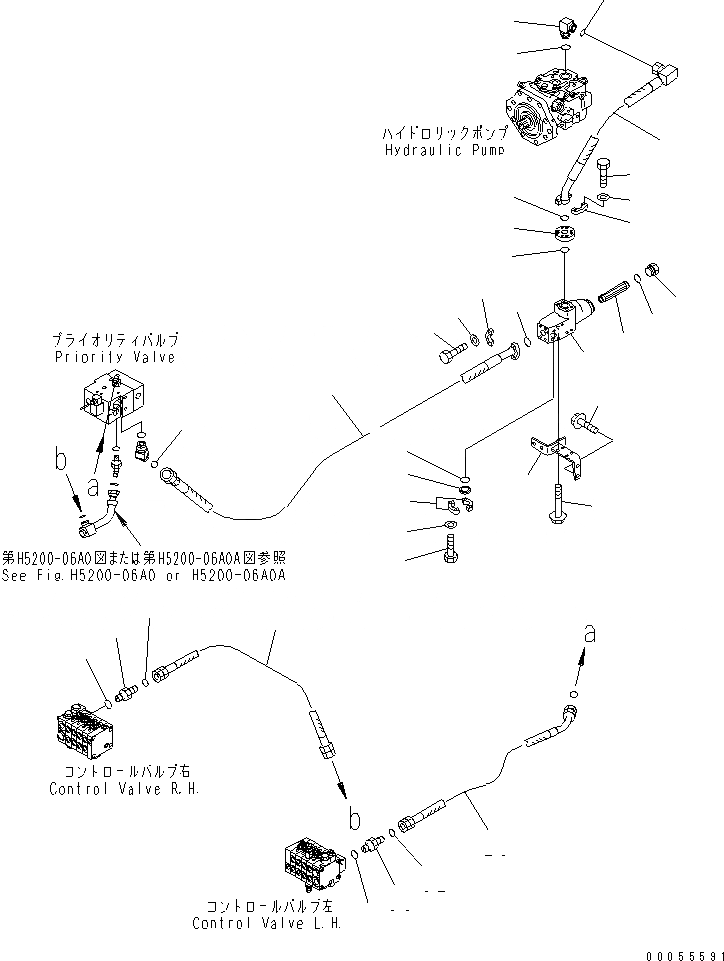 ハイドロリックポンプ
Hydraulic Pump

プライオリティバルブ
Priority Valve

b

a

第H5200-06A0図または第H5200-06A0A図参照
See Fig.H5200-06A0 or H5200-06A0A

a

コントロールバルブ右
Control Valve R.H.

b

コントロールバルブ左
Control Valve L.H.

00055591