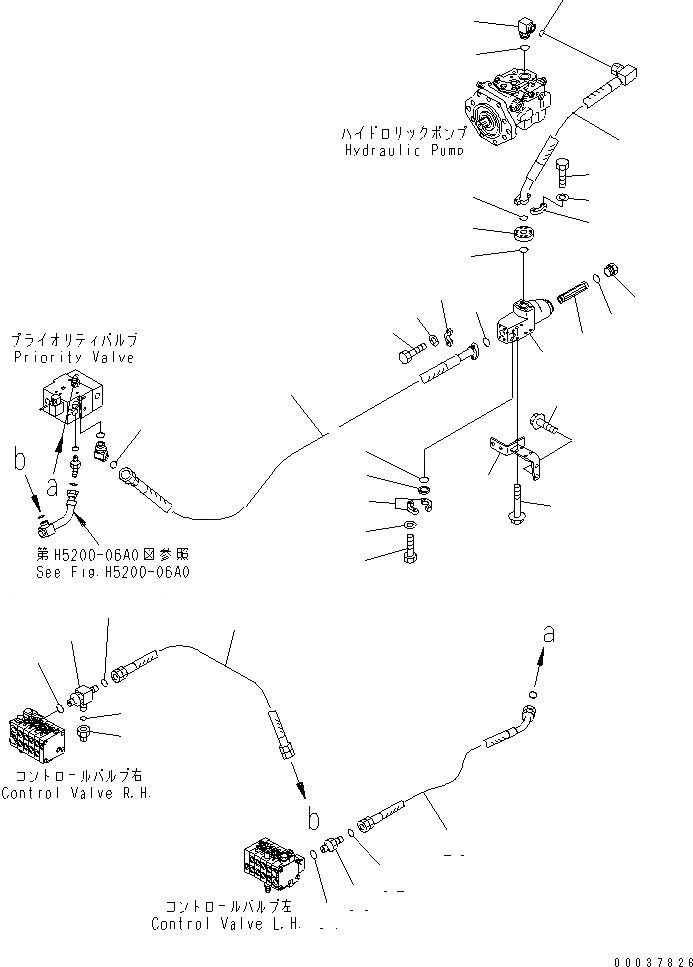 ハイドロリックポンプ
Hydraulic Pump

プライオリティバルブ
Priority Valve

b

a

第H5200-06A0図参照
See Fig.H5200-06A0

a

コントロールバルブ右
Control Valve R.H.

b

コントロールバルブ左
Control Valve L.H.

00037826