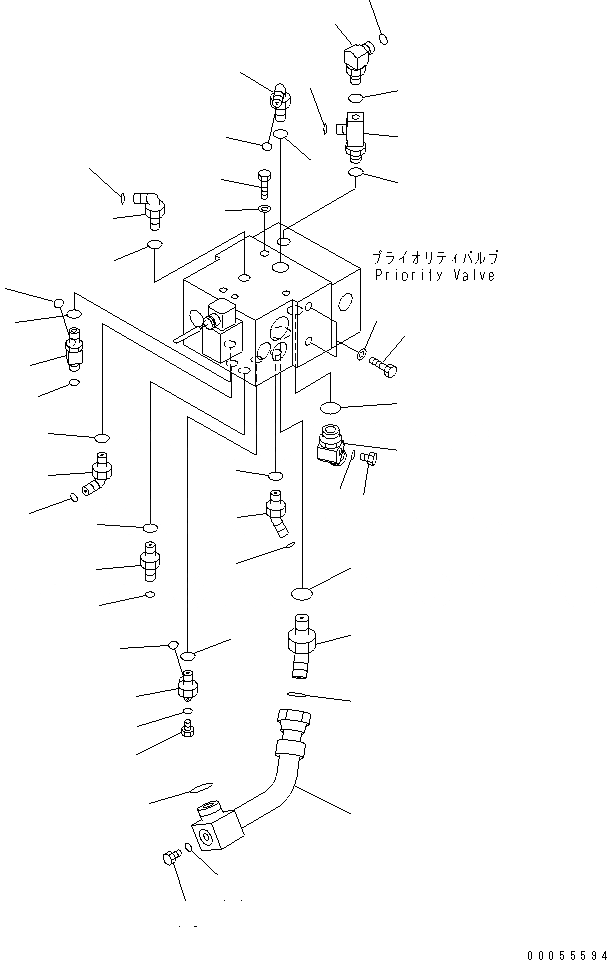 プライオリティバルブ
Priority Valve

00055594